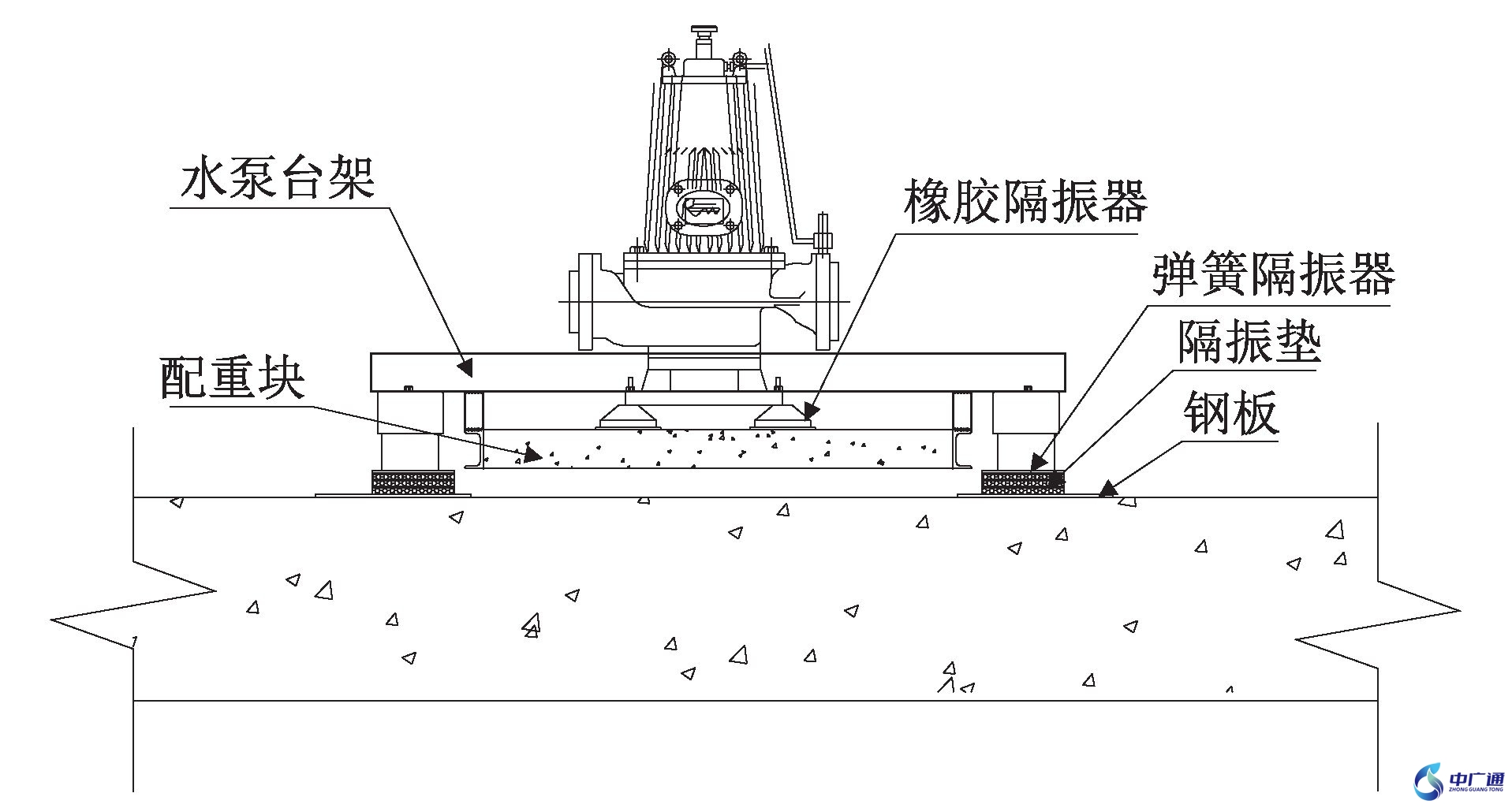 水泵台架
橡胶隔振器
弹簧隔振器
隔振垫
配重块
钢板
中广通
ZHONG GUANG TONG